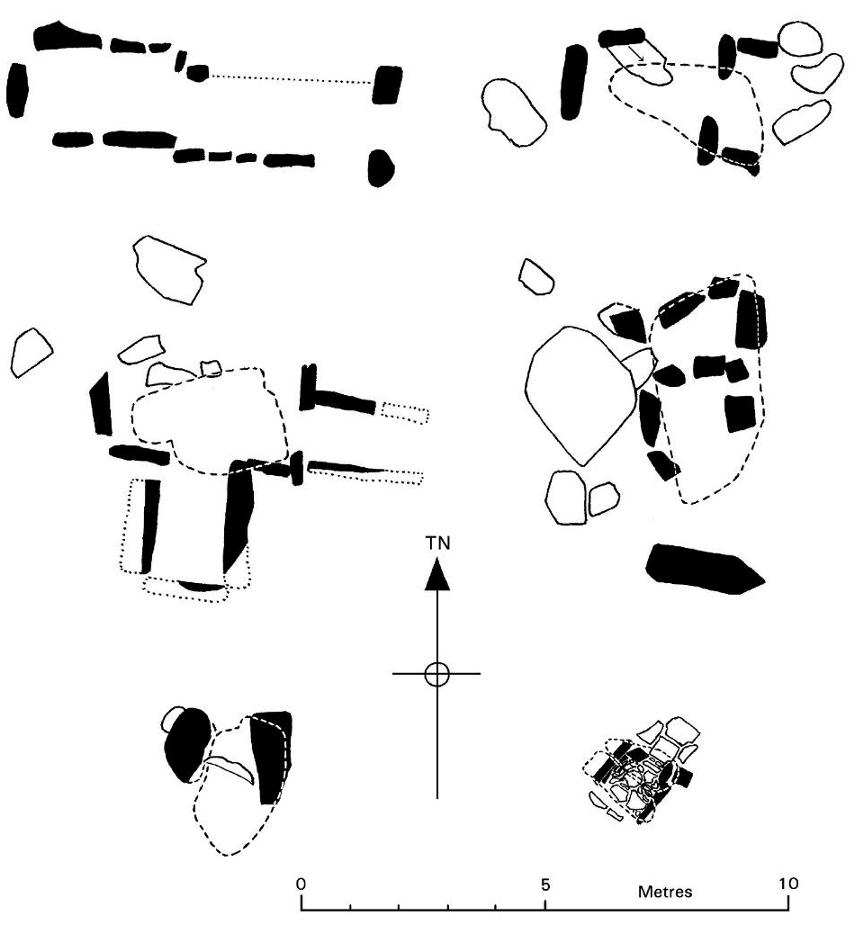 TN

0 5 Metres 10